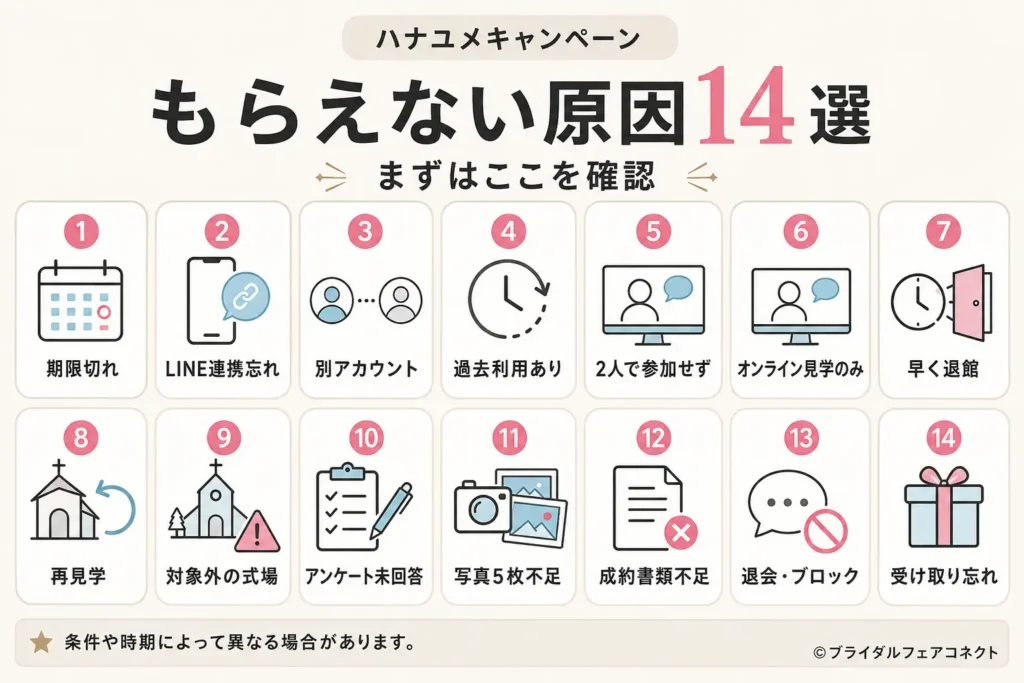 ハナユメキャンペーン

もらえない原因14選

まずはここを確認

1
期限切れ

2
LINE連携忘れ

3
別アカウント

4
過去利用あり

5
2人で参加せず

6
オンライン見学のみ

7
早く退館

8
再見学

9
対象外の式場

10
アンケート未回答

11
写真5枚不足

12
成約書類不足

13
退会・ブロック

14
受け取り忘れ

条件や時期によって異なる場合があります。

©ブライダルフェアコネクト